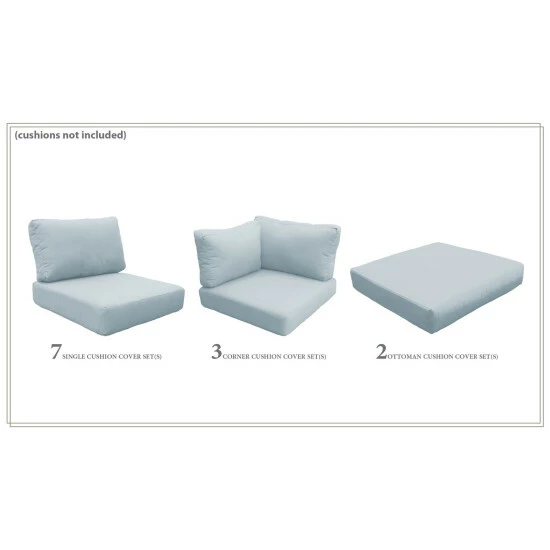 (cushions not included)

7 SINGLE CUSHION COVER SET(S)

3 CORNER CUSHION COVER SET(S)

2 OTTOMAN CUSHION COVER SET(S)