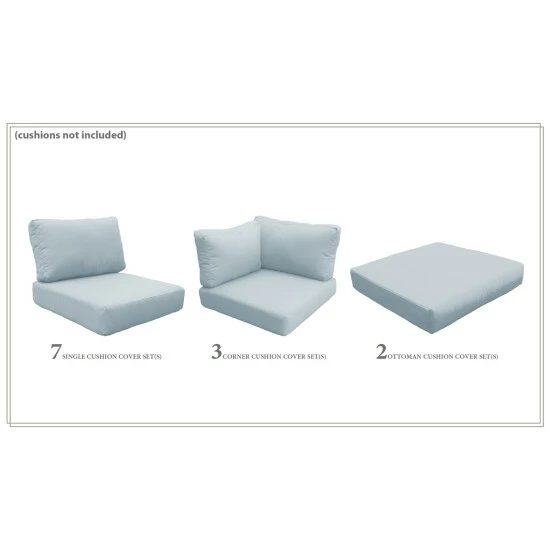 (cushions not included)

7 SINGLE CUSHION COVER SET(S)

3 CORNER CUSHION COVER SET(S)

2 OTTOMAN CUSHION COVER SET(S)