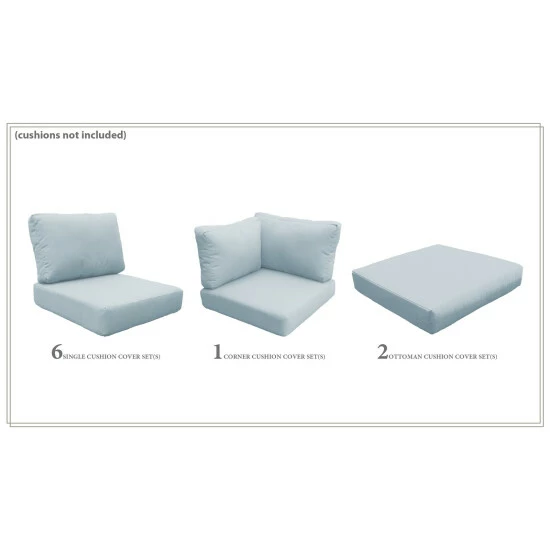 (cushions not included)

6 SINGLE CUSHION COVER SET(S)

1 CORNER CUSHION COVER SET(S)

2 OTTOMAN CUSHION COVER SET(S)