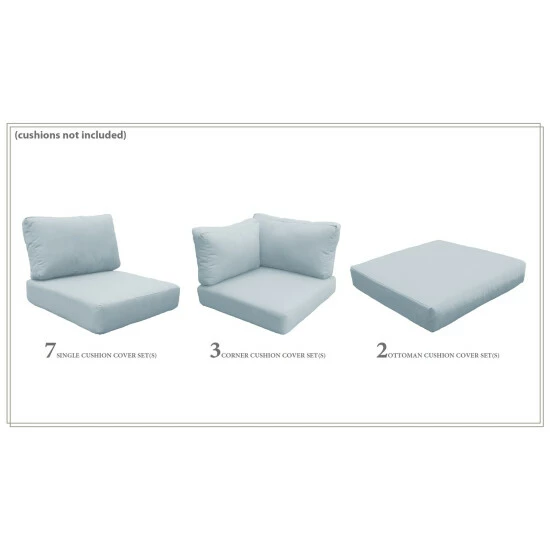 (cushions not included)

7 SINGLE CUSHION COVER SET(S)

3 CORNER CUSHION COVER SET(S)

2 OTTOMAN CUSHION COVER SET(S)