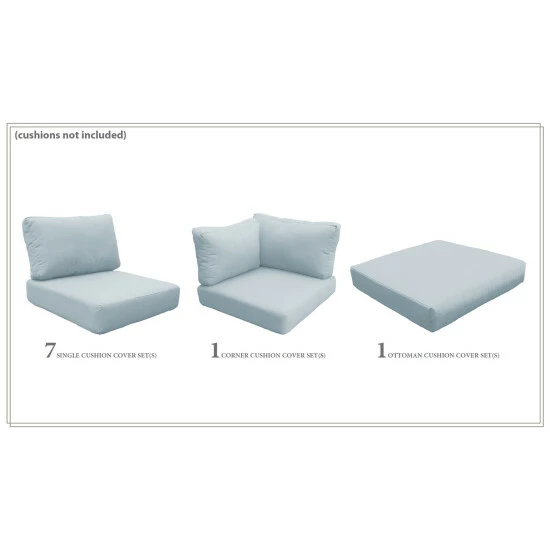 (cushions not included)

7 SINGLE CUSHION COVER SET(S)

1 CORNER CUSHION COVER SET(S)

1 OTTOMAN CUSHION COVER SET(S)