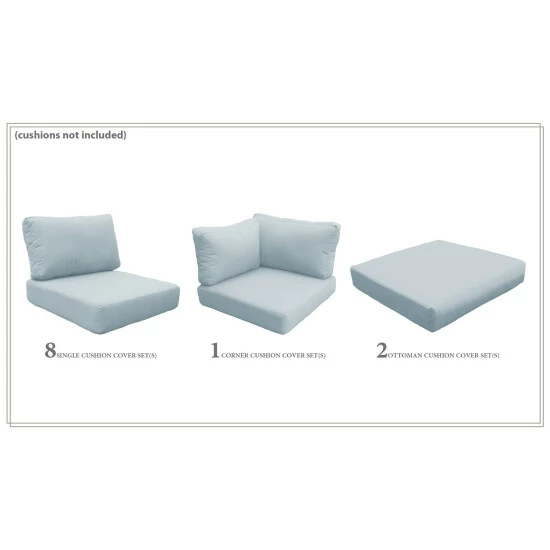 (cushions not included)

8 SINGLE CUSHION COVER SET(S)

1 CORNER CUSHION COVER SET(S)

2 OTTOMAN CUSHION COVER SET(S)