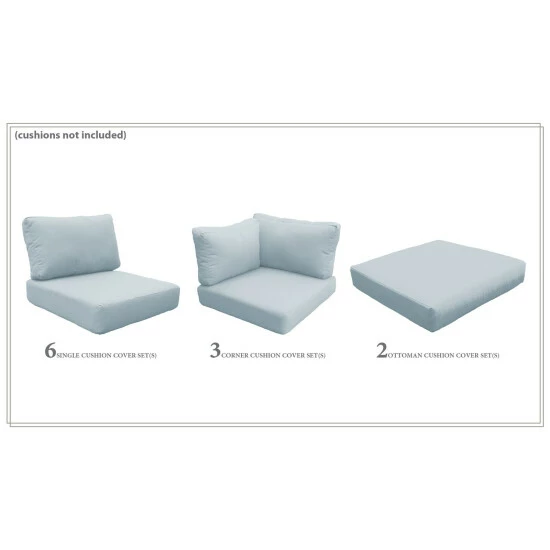 (cushions not included)

6 SINGLE CUSHION COVER SET(S)

3 CORNER CUSHION COVER SET(S)

2 OTTOMAN CUSHION COVER SET(S)