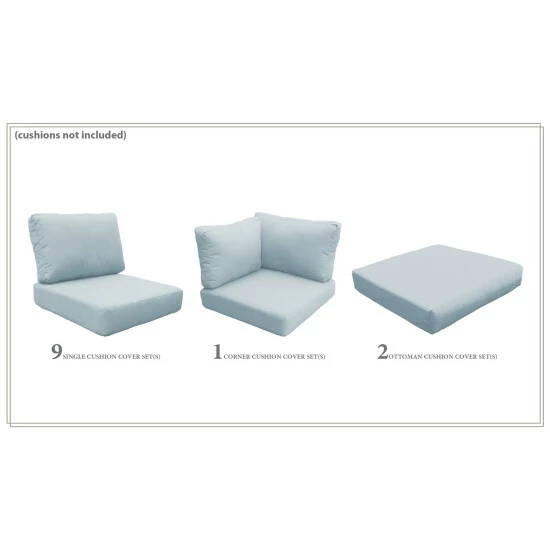 (cushions not included)

9 SINGLE CUSHION COVER SET(S)

1 CORNER CUSHION COVER SET(S)

2 OTTOMAN CUSHION COVER SET(S)